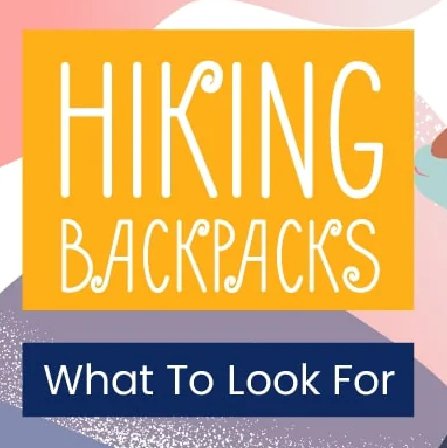 HIKING BACKPACKS

What To Look For