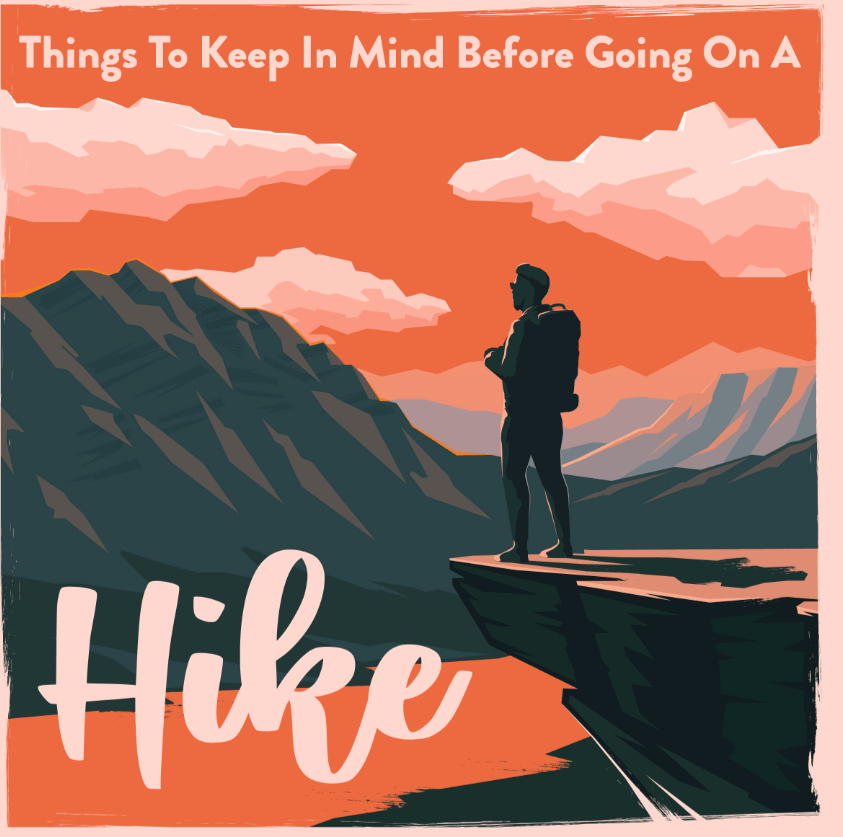 Things To Keep In Mind Before Going On A

Hike